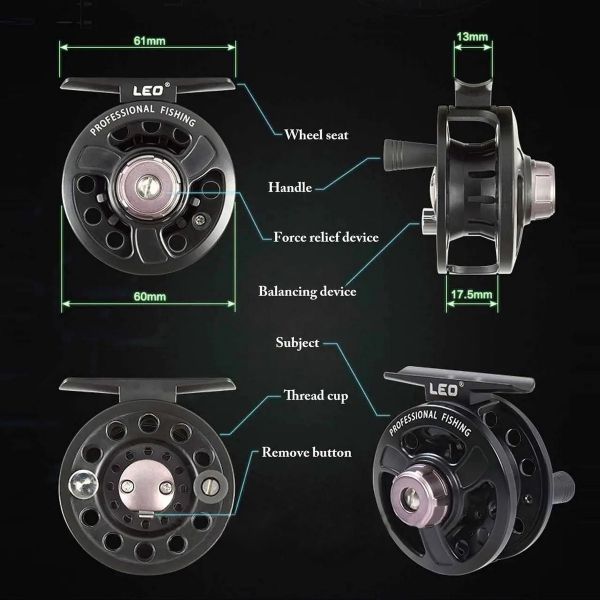 61mm

LEO®

PROFESSIONAL FISHING

60mm

13mm

17.5mm

Wheel seat

Handle

Force relief device

Balancing device

Subject

Thread cup

Remove button

LEO®

PROFESSIONAL FISHING