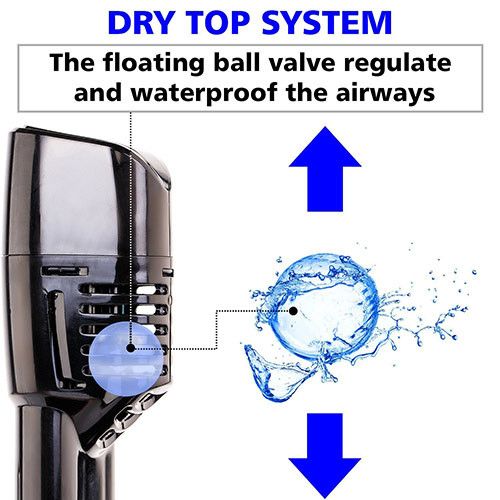 DRY TOP SYSTEM

The floating ball valve regulate and waterproof the airways